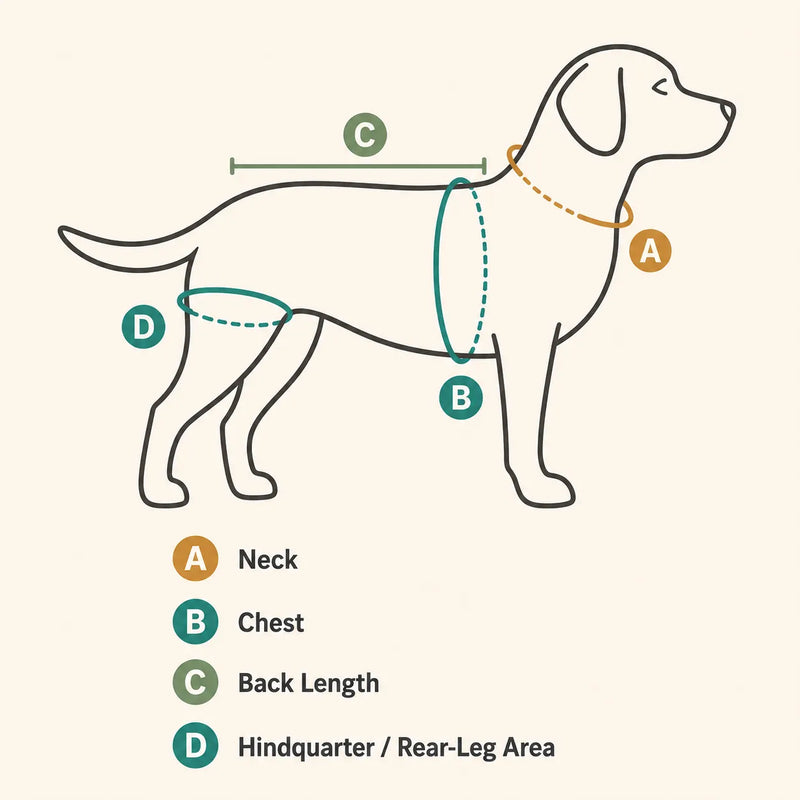 C

A

D

B

A Neck

B Chest

C Back Length

D Hindquarter / Rear-Leg Area